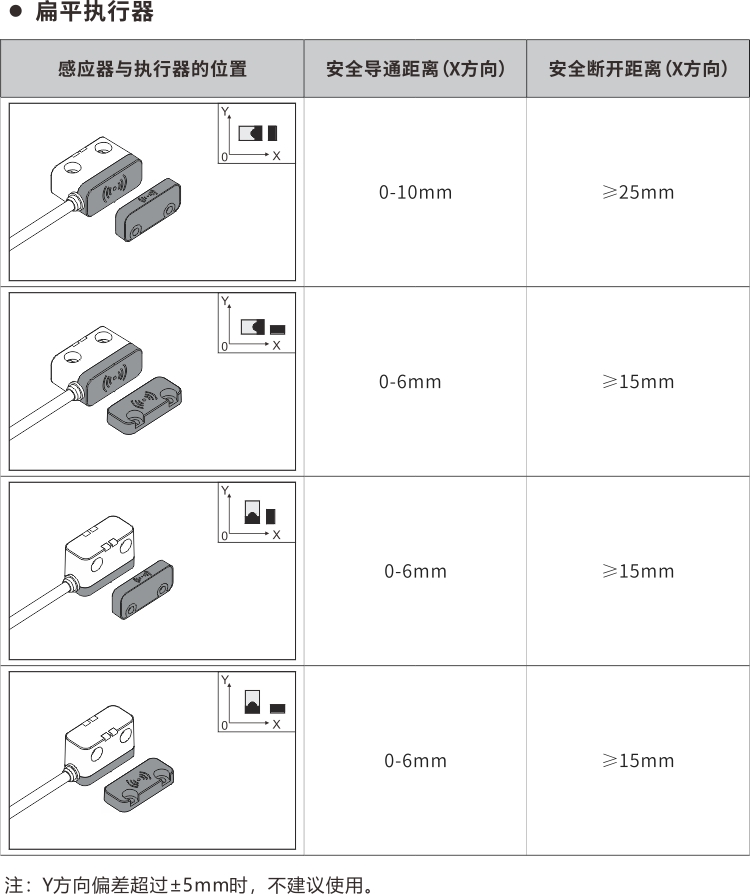 ● 扁平执行器

| 感应器与执行器的位置 | 安全导通距离(X方向) | 安全断开距离(X方向) |
|---|---|---|
| Y 0 X | 0-10mm | ≥25mm |
| Y 0 X | 0-6mm | ≥15mm |
| Y 0 X | 0-6mm | ≥15mm |
| Y 0 X | 0-6mm | ≥15mm |

注：Y方向偏差超过±5mm时，不建议使用。